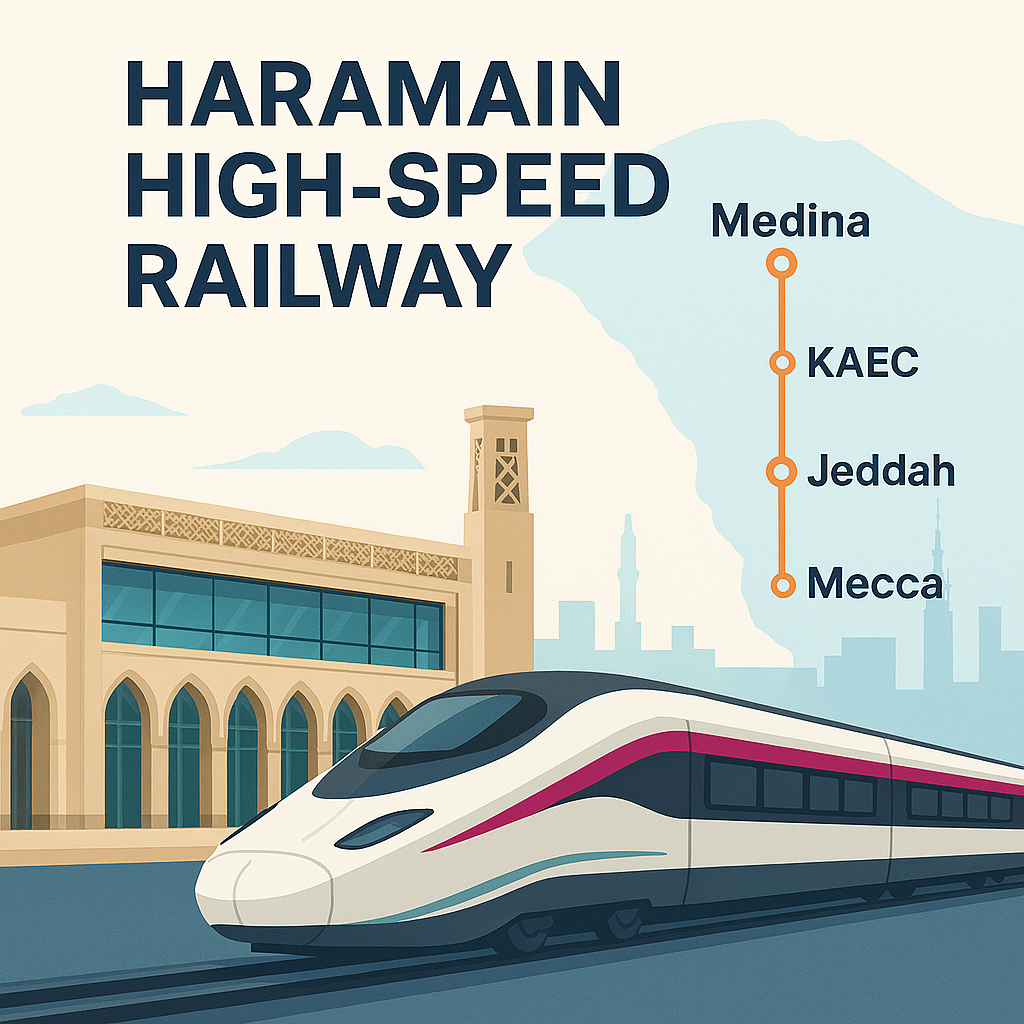 HARAMAIN HIGH-SPEED RAILWAY

Medina

KAEC

Jeddah

Mecca