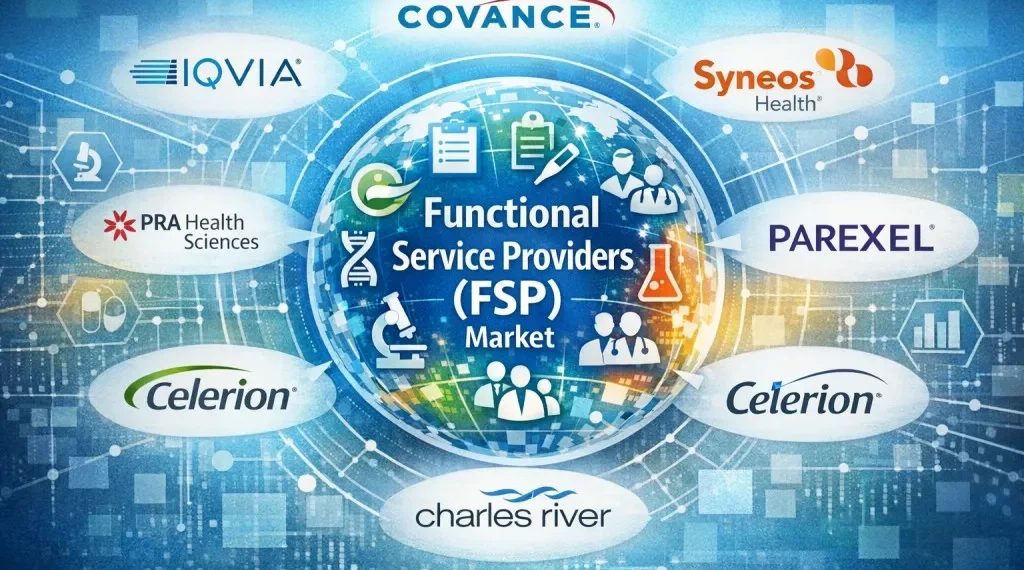 COVANCE

IQVIA

Syneos Health

PRA Health Sciences

Functional Service Providers (FSP) Market

PAREXEL

Celerion

Celerion

charles river